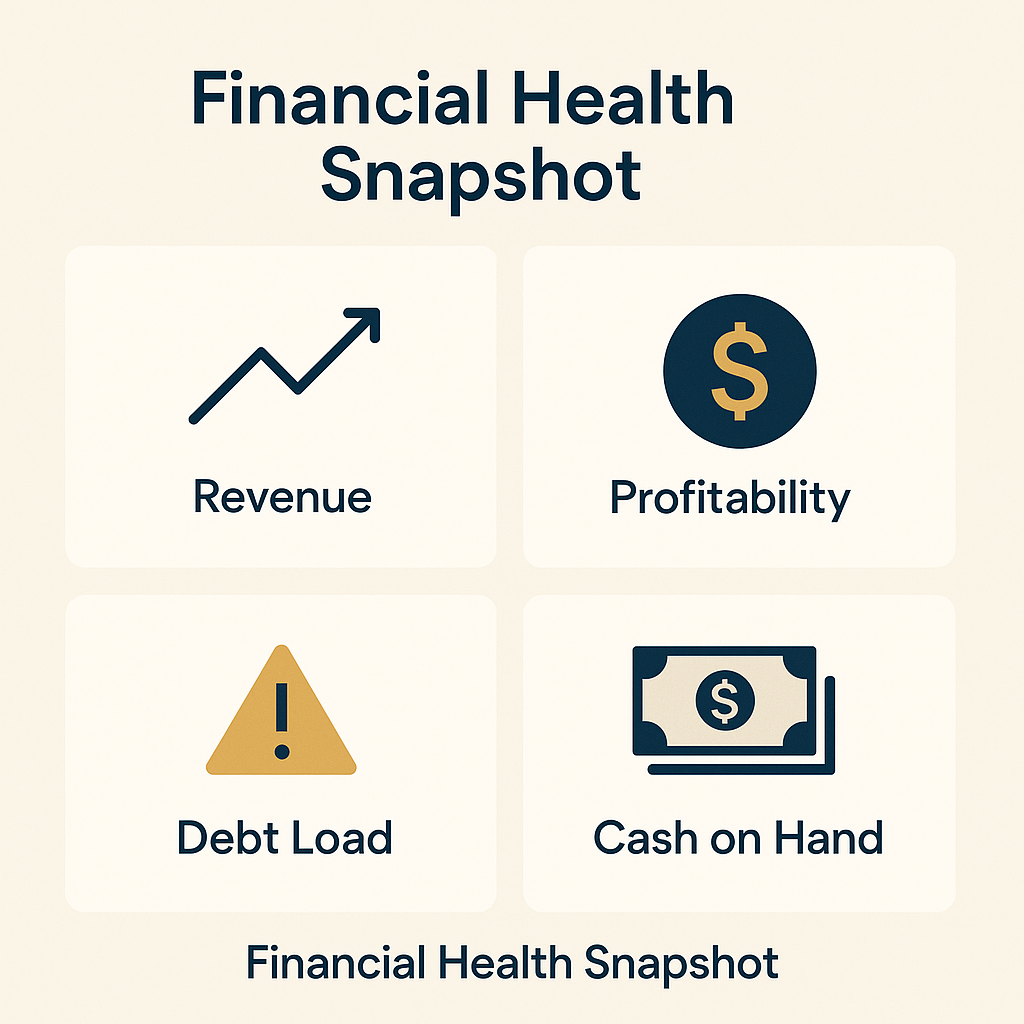 Financial Health Snapshot

Revenue

$

Profitability

!

Debt Load

$

Cash on Hand

Financial Health Snapshot